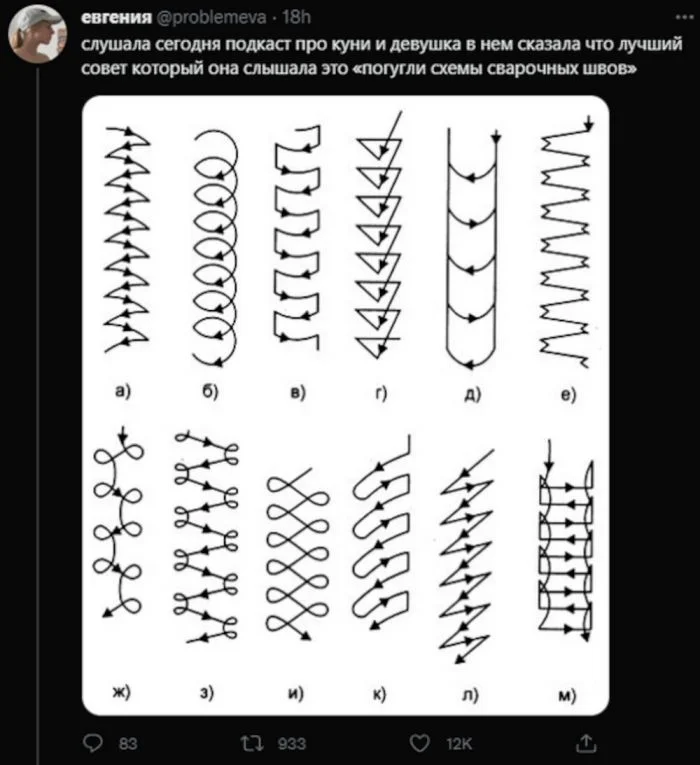 евгения @problemeva · 18h
слушала сегодня подкаст про куни и девушка в нем сказала что лучший совет который она слышала это «погугли схемы сварочных швов»

а) б) в) г) д) е)

ж) з) и) к) л) м)

83 933 12K