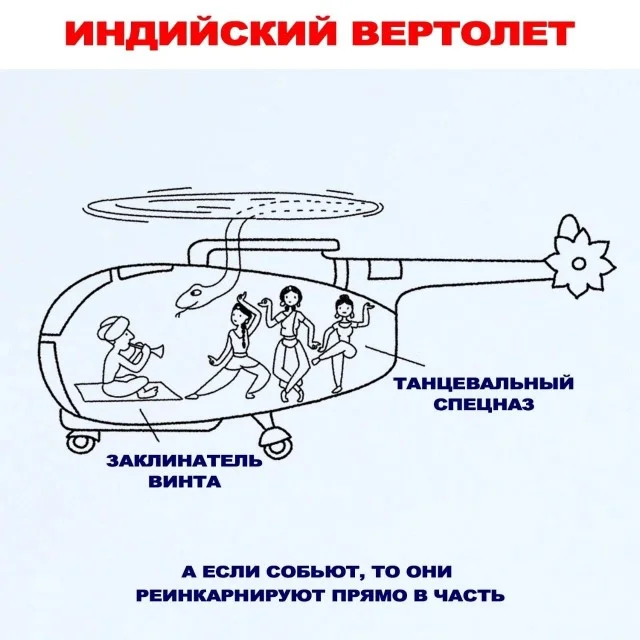 ИНДИЙСКИЙ ВЕРТОЛЕТ

ТАНЦЕВАЛЬНЫЙ СПЕЦНАЗ

ЗАКЛИНАТЕЛЬ ВИНТА

А ЕСЛИ СОБЬЮТ, ТО ОНИ РЕИНКАРНИРУЮТ ПРЯМО В ЧАСТЬ