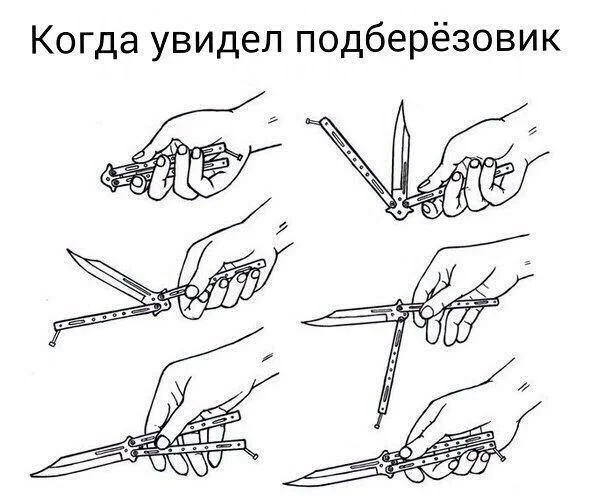 Когда увидел подберёзовик