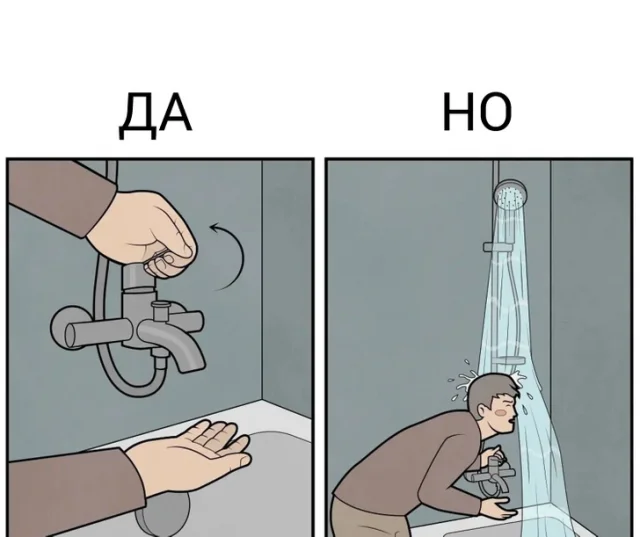 ДА

НО