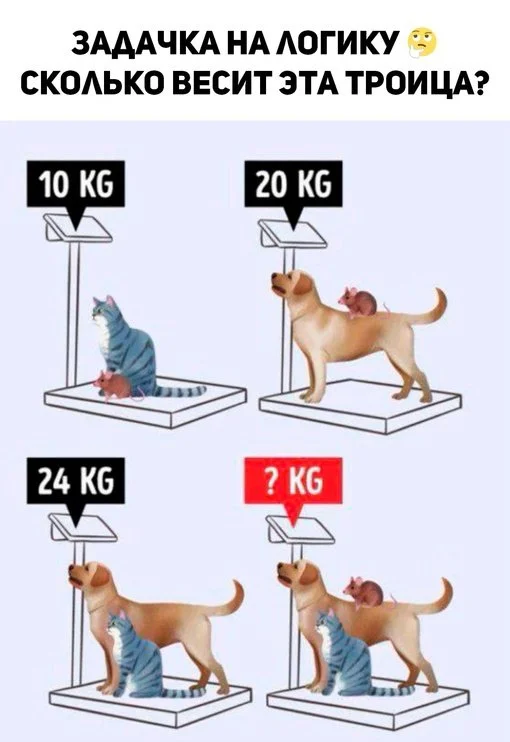 ЗАДАЧКА НА ЛОГИКУ 🤔
СКОЛЬКО ВЕСИТ ЭТА ТРОИЦА?

10 KG

20 KG

24 KG

? KG