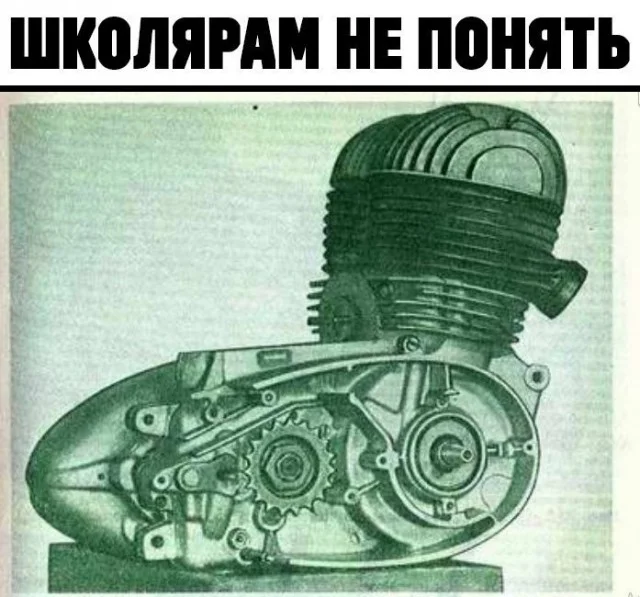 ШКОЛЯРАМ НЕ ПОНЯТЬ