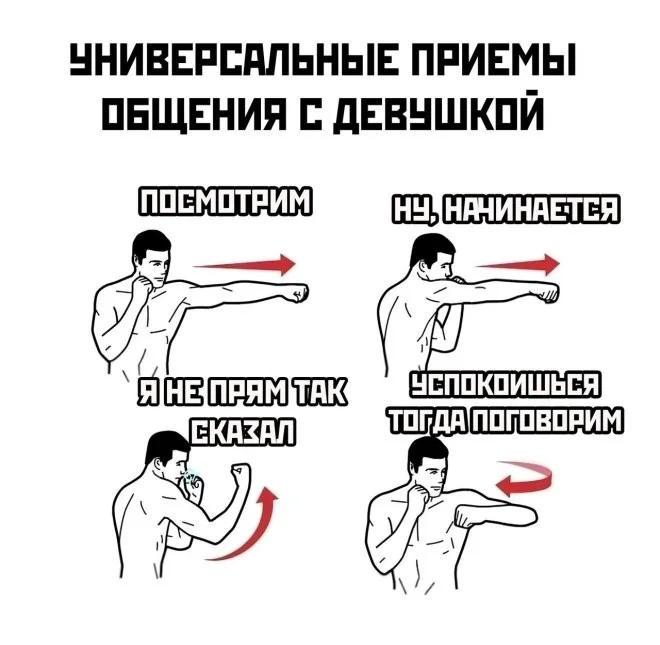 УНИВЕРСАЛЬНЫЕ ПРИЕМЫ ОБЩЕНИЯ С ДЕВУШКОЙ

ПОСМОТРИМ

НУ, НАЧИНАЕТСЯ

Я НЕ ПРЯМ ТАК СКАЗАЛ

УСПОКОИШЬСЯ ТОГДА ПОГОВОРИМ