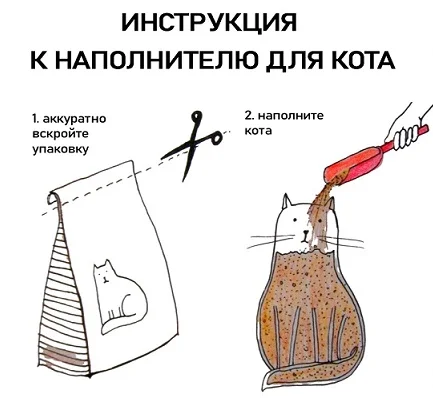 ИНСТРУКЦИЯ
К НАПОЛНИТЕЛЮ ДЛЯ КОТА

1. аккуратно вскройте упаковку

2. наполните кота