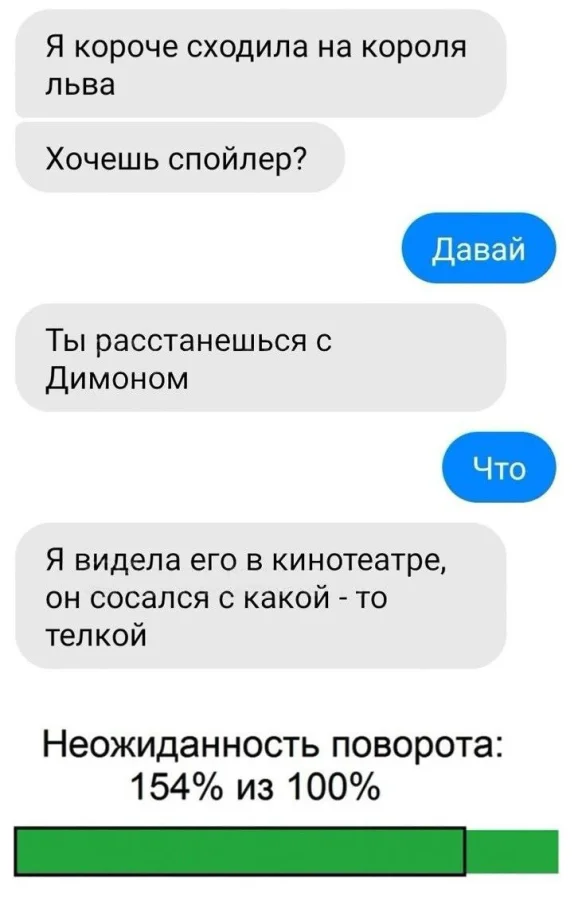 Я короче сходила на короля льва

Хочешь спойлер?

Давай

Ты расстанешься с Димоном

Что

Я видела его в кинотеатре, он сосался с какой - то телкой

Неожиданность поворота:
154% из 100%