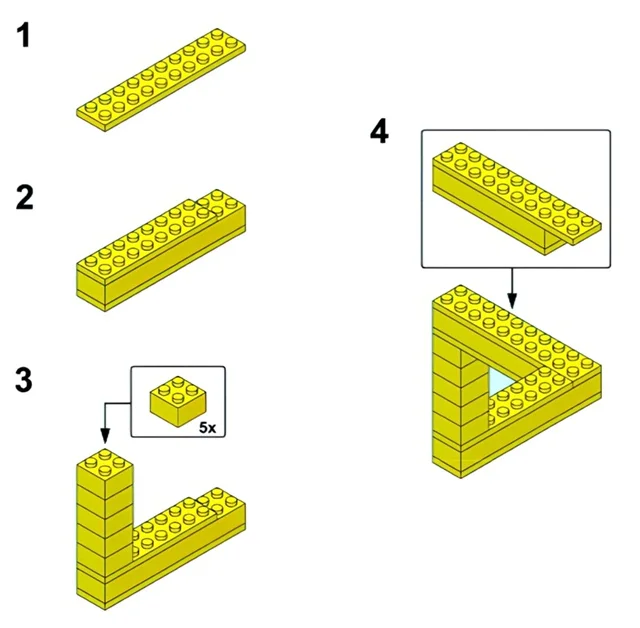 1

2

3

5x

4