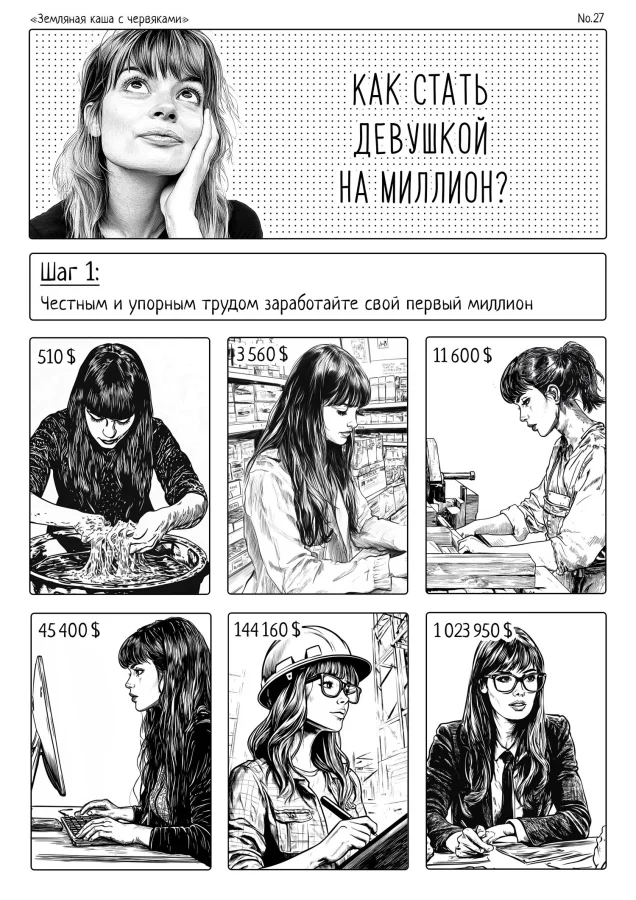 «Земляная каша с червяками»

No.27

КАК СТАТЬ ДЕВУШКОЙ НА МИЛЛИОН?

Шаг 1:

Честным и упорным трудом заработайте свой первый миллион

510 $

3 560 $

11 600 $

45 400 $

144 160 $

1 023 950 $