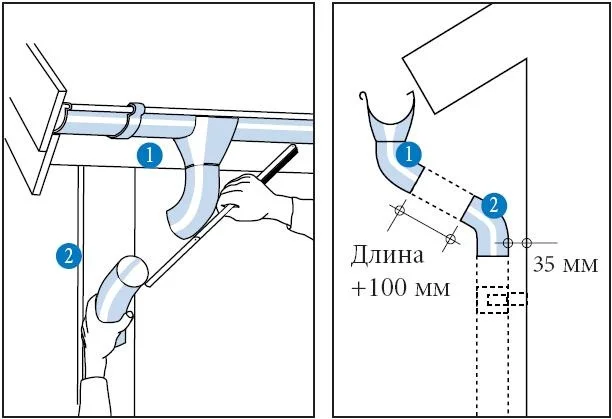 1
2

1
2
Длина +100 мм
35 мм